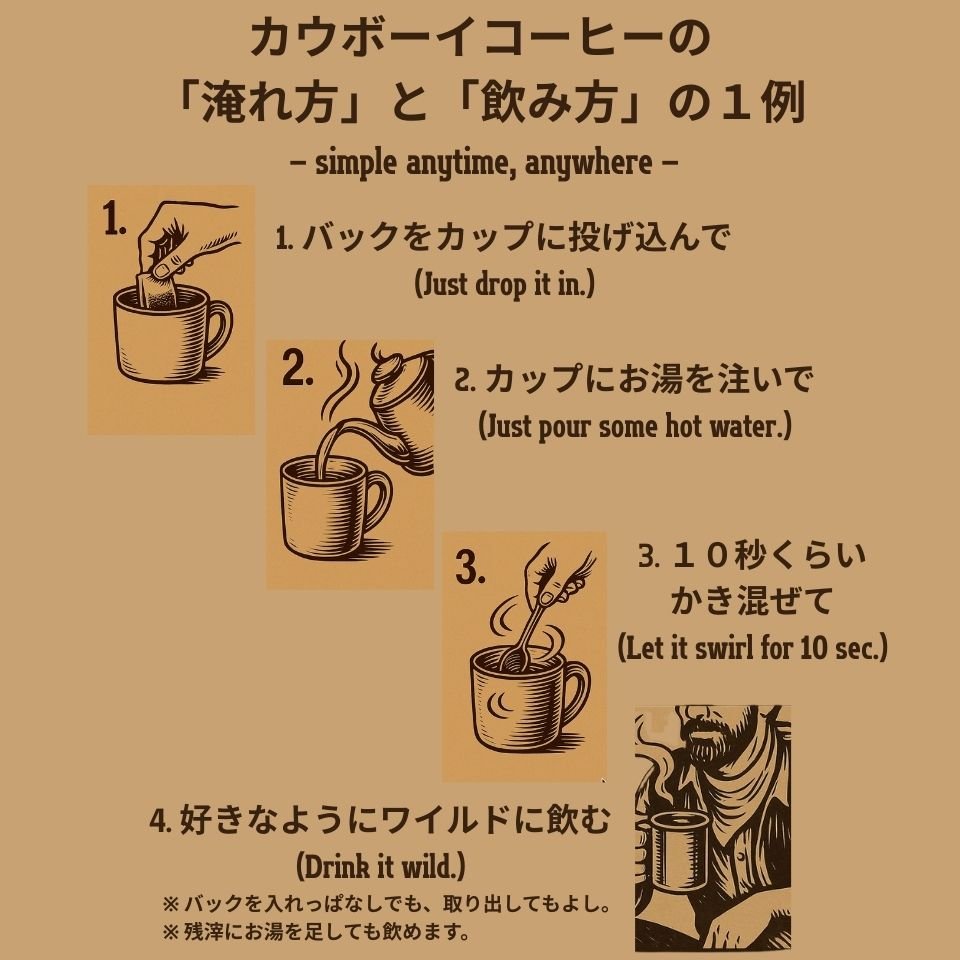 カウボーイコーヒーの
「淹れ方」と「飲み方」の１例

– simple anytime, anywhere –

1.

1. バックをカップに投げ込んで
(Just drop it in.)

2.

2. カップにお湯を注いで
(Just pour some hot water.)

3.

3. １０秒くらい
かき混ぜて
(Let it swirl for 10 sec.)

4. 好きなようにワイルドに飲む
(Drink it wild.)

※ バックを入れっぱなしでも、取り出してもよし。
※ 残滓にお湯を足しても飲めます。